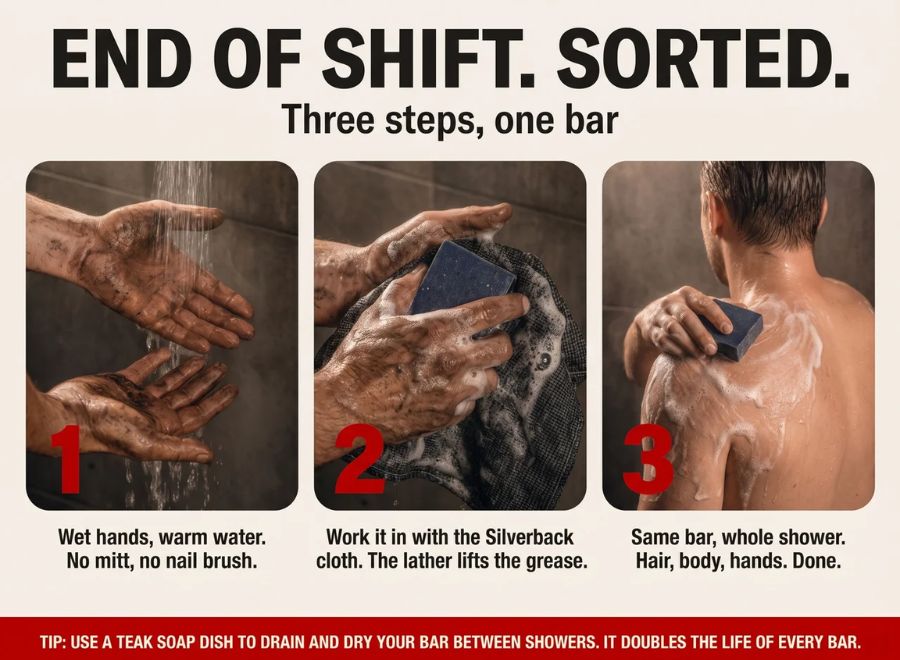 END OF SHIFT. SORTED.

Three steps, one bar

1

Wet hands, warm water. No mitt, no nail brush.

2

Work it in with the Silverback cloth. The lather lifts the grease.

3

Same bar, whole shower. Hair, body, hands. Done.

TIP: USE A TEAK SOAP DISH TO DRAIN AND DRY YOUR BAR BETWEEN SHOWERS. IT DOUBLES THE LIFE OF EVERY BAR.